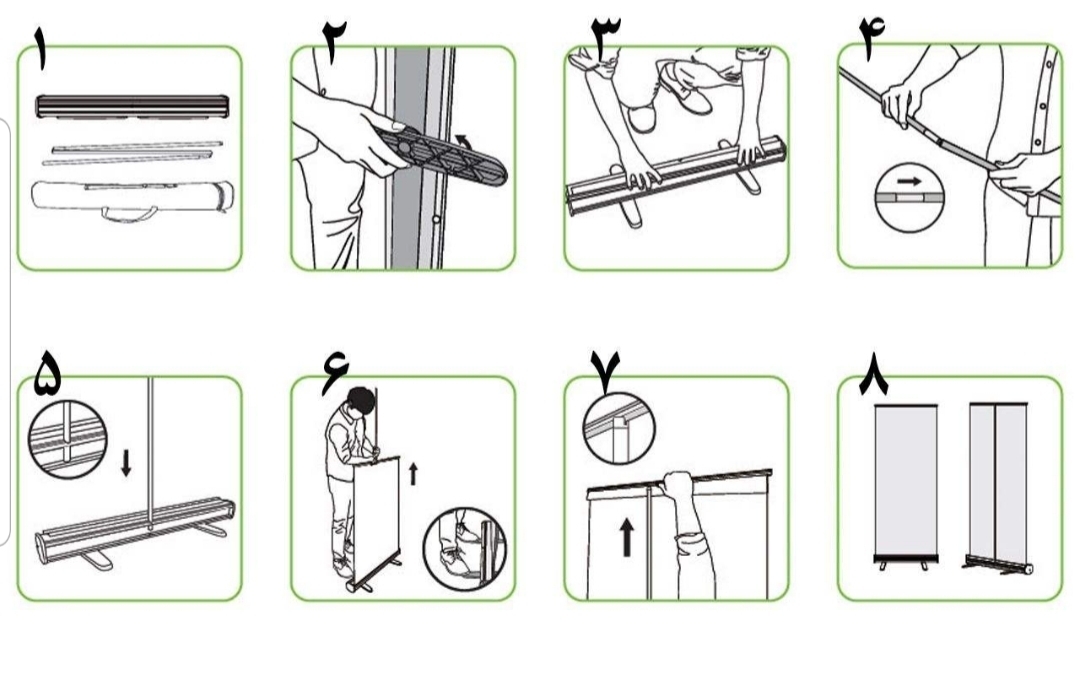 ۱

۲

۳

۴

۵

۶

۷

۸